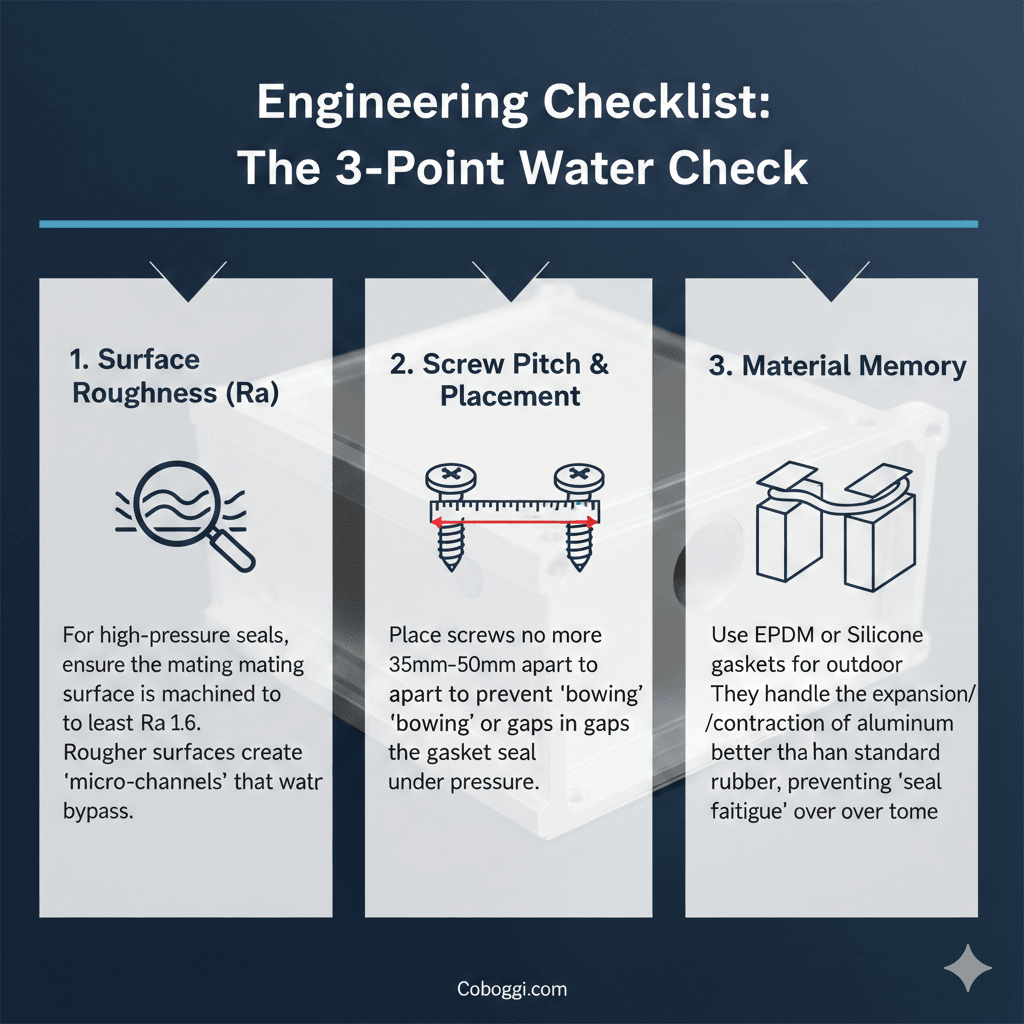 Engineering Checklist:
The 3-Point Water Check

1. Surface Roughness (Ra)

For high-pressure seals, ensure the mating mating surface is machined to to least Ra 1.6. Rougher surfaces create 'micro-channels' that watr bypass.

2. Screw Pitch & Placement

Place screws no more 35mm-50mm apart to apart to prevent 'bowing' 'bowing' or gaps in gaps the gasket seal under pressure.

3. Material Memory

Use EPDM or Silicone gaskets for outdoor They handle the expansion/ /contraction of aluminum better tha han standard rubber, preventing 'seal faitigue' over over tome

Coboggi.com